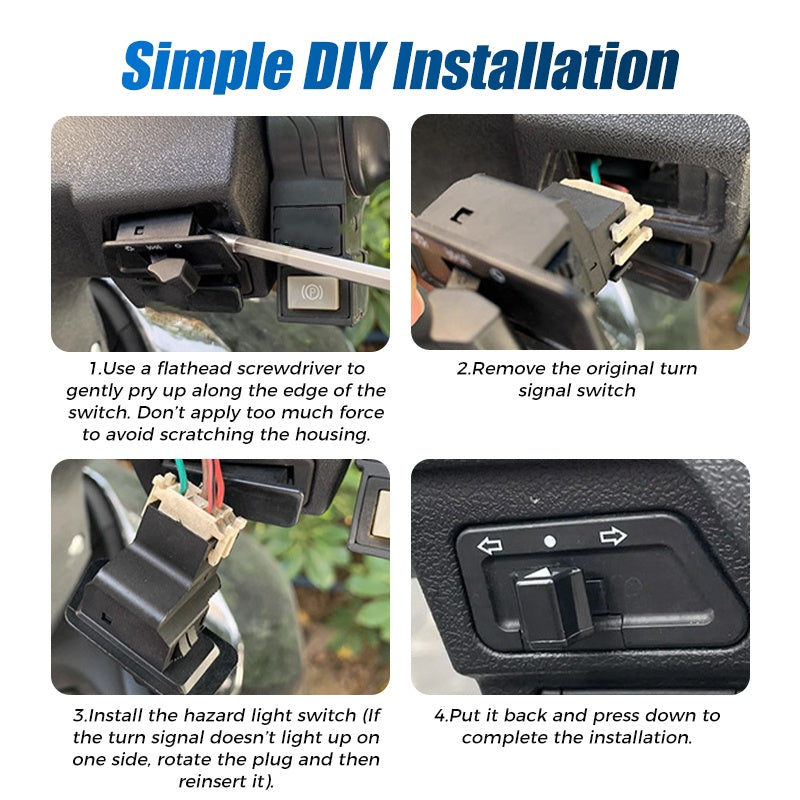 Simple DIY Installation

1.Use a flathead screwdriver to gently pry up along the edge of the switch. Don't apply too much force to avoid scratching the housing.

2.Remove the original turn signal switch

3.Install the hazard light switch (If the turn signal doesn't light up on one side, rotate the plug and then reinsert it).

4.Put it back and press down to complete the installation.