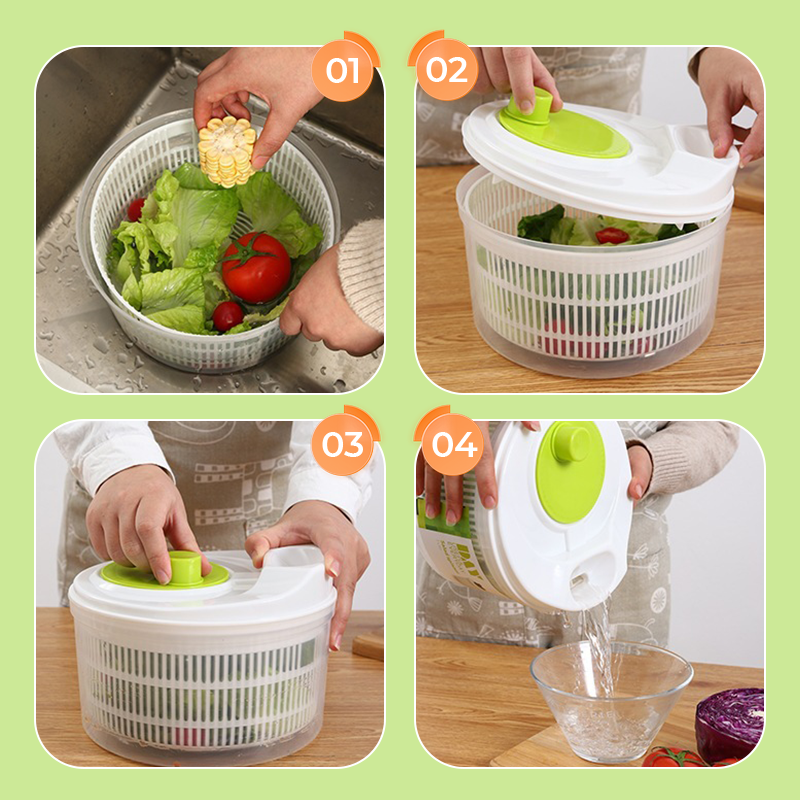 01

02

03

04