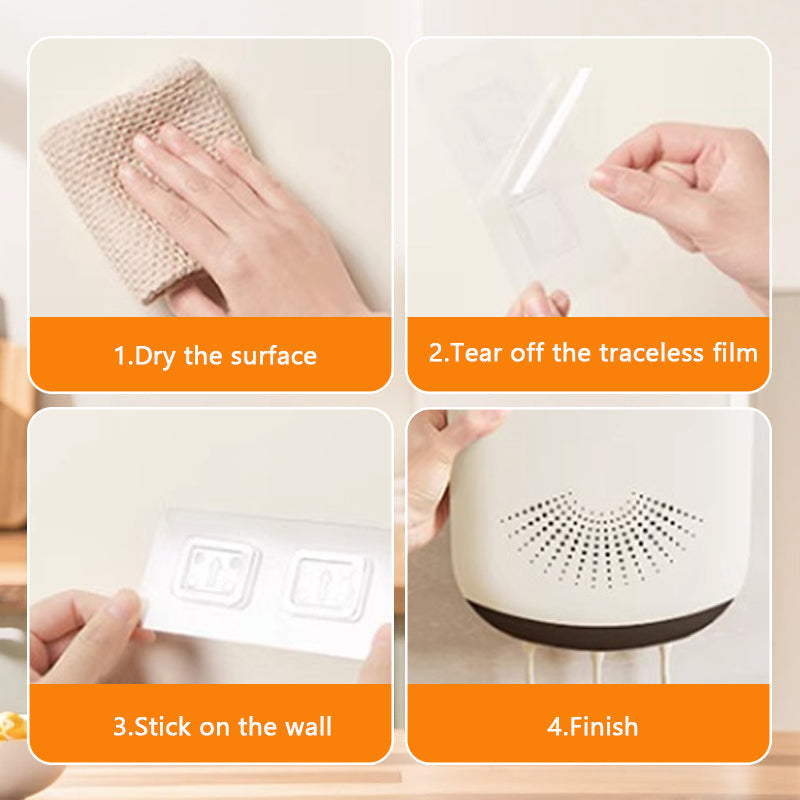 1.Dry the surface

2.Tear off the traceless film

3.Stick on the wall

4.Finish