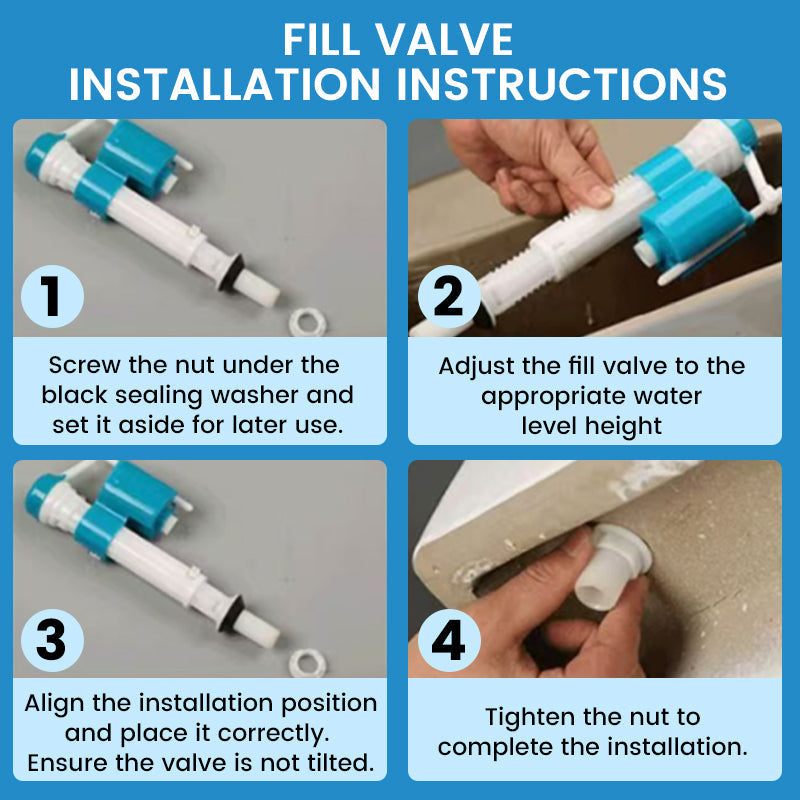 FILL VALVE
INSTALLATION INSTRUCTIONS

1

Screw the nut under the black sealing washer and set it aside for later use.

2

Adjust the fill valve to the appropriate water level height

3

Align the installation position and place it correctly. Ensure the valve is not tilted.

4

Tighten the nut to complete the installation.