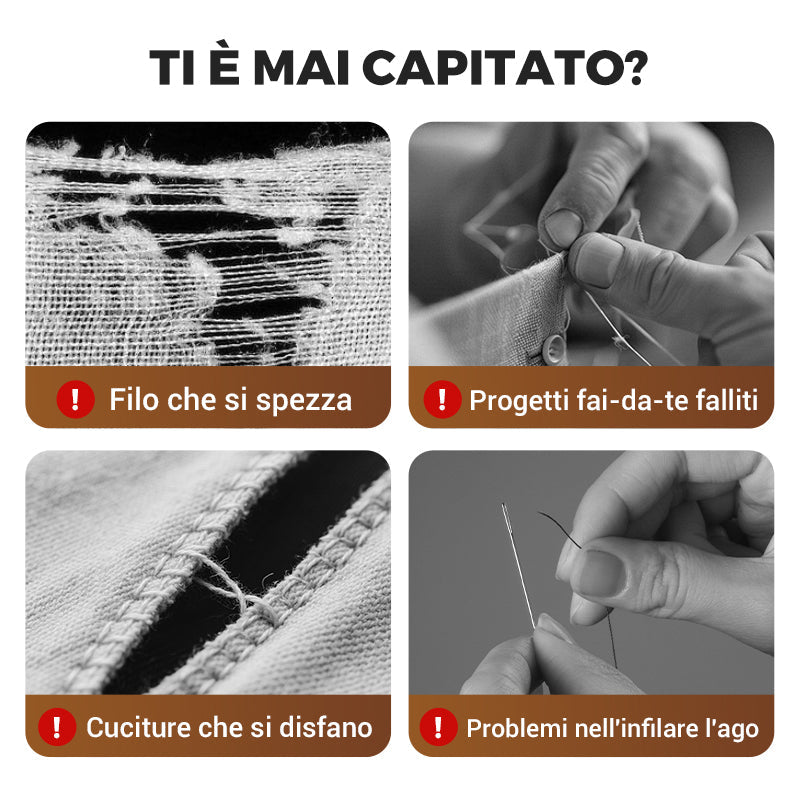 TI È MAI CAPITATO?

! Filo che si spezza

! Progetti fai-da-te falliti

! Cuciture che si disfano

! Problemi nell'infilare l'ago